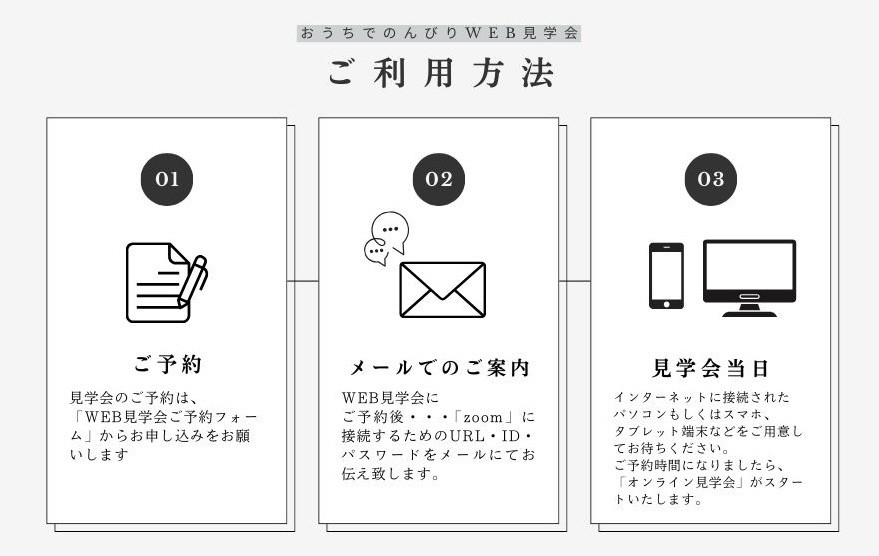 おうちでのんびりWEB見学会

ご利用方法

01

ご予約

見学会のご予約は、「WEB見学会ご予約フォーム」からお申し込みをお願いします

02

メールでのご案内

WEB見学会にご予約後・・・「zoom」に接続するためのURL・ID・パスワードをメールにてお伝え致します。

03

見学会当日

インターネットに接続されたパソコンもしくはスマホ、タブレット端末などをご用意してお待ちください。
ご予約時間になりましたら、「オンライン見学会」がスタートいたします。